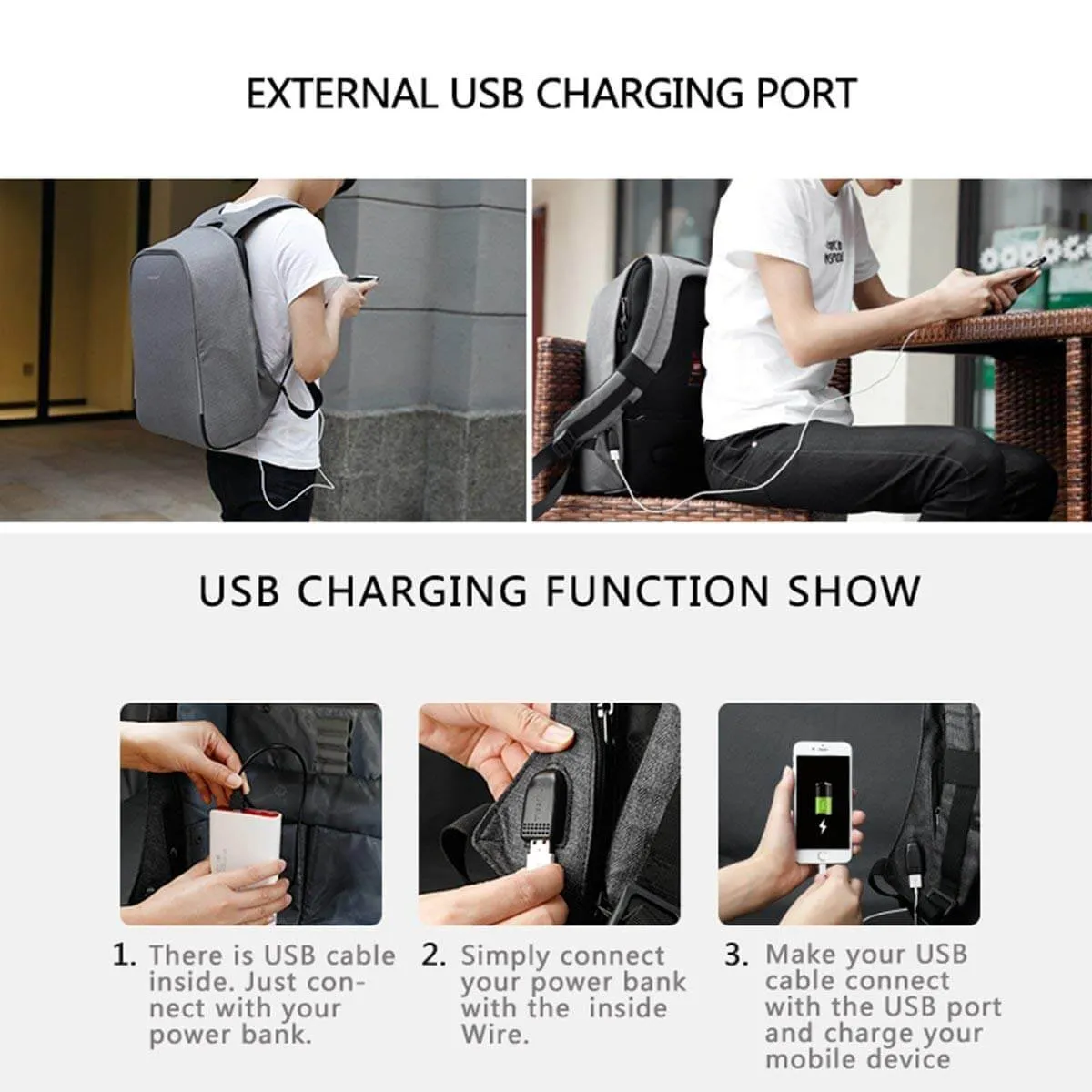 EXTERNAL USB CHARGING PORT

USB CHARGING FUNCTION SHOW

1. There is USB cable inside. Just connect with your power bank.

2. Simply connect your power bank with the inside Wire.

3. Make your USB cable connect with the USB port and charge your mobile device